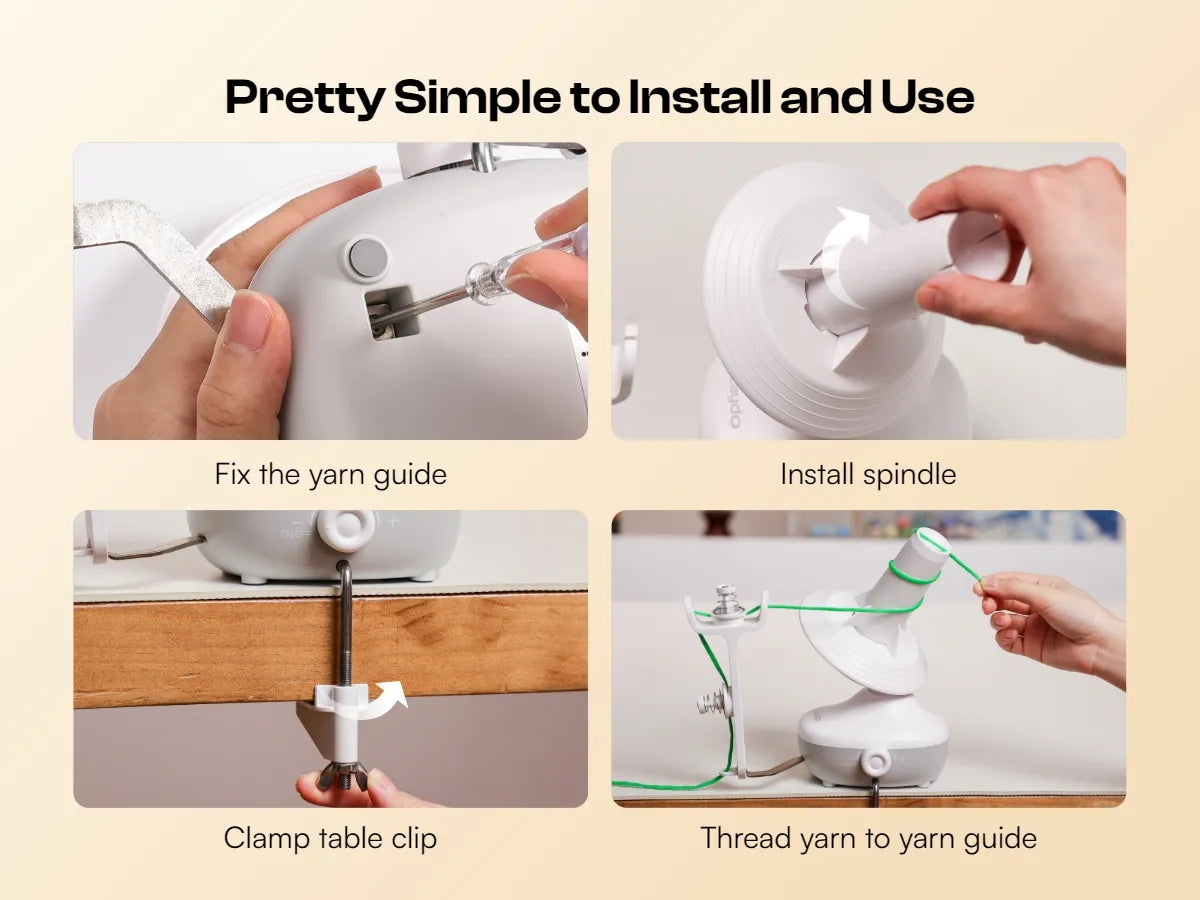 Pretty Simple to Install and Use

Fix the yarn guide

Install spindle

ON/OFF

Clamp table clip

Thread yarn to yarn guide