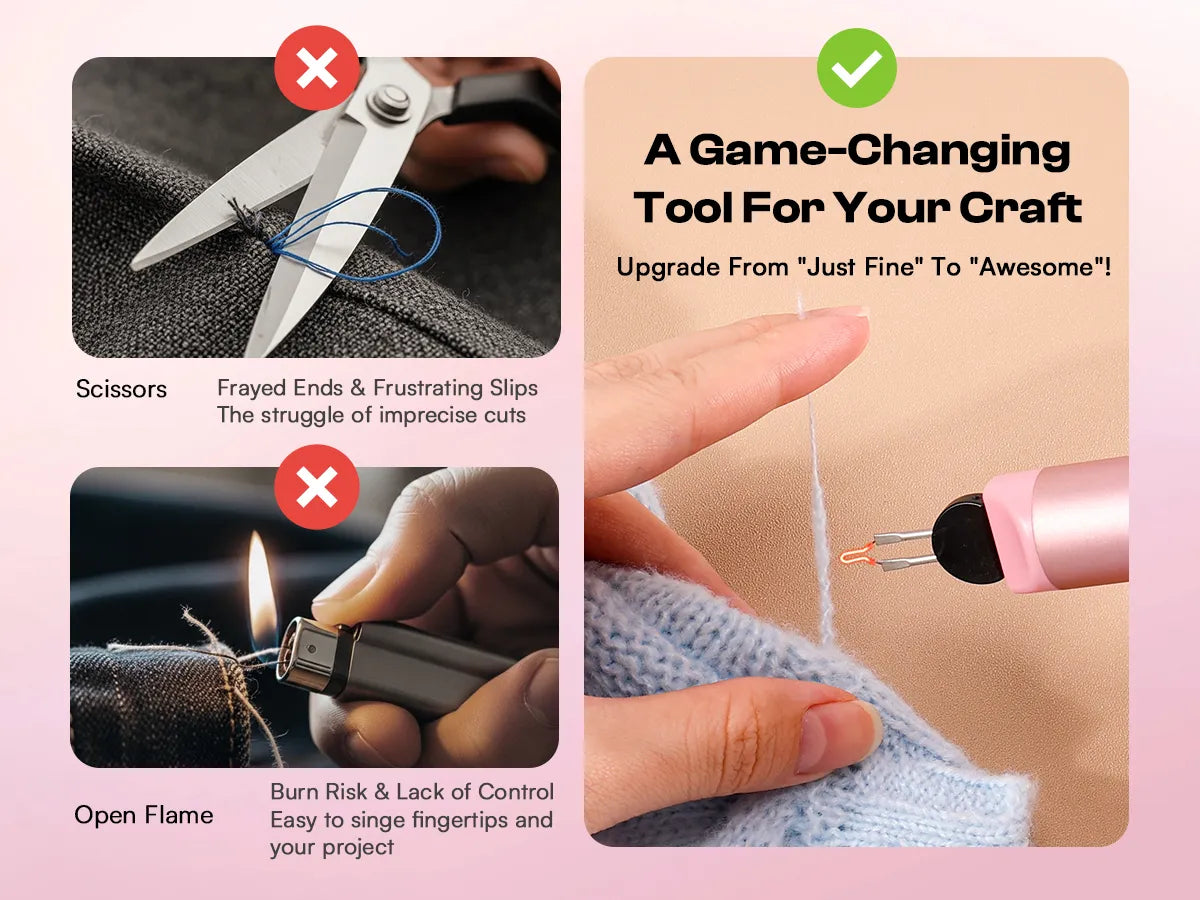 Scissors

Frayed Ends & Frustrating Slips
The struggle of imprecise cuts

Open Flame

Burn Risk & Lack of Control
Easy to singe fingertips and your project

A Game-Changing Tool For Your Craft

Upgrade From "Just Fine" To "Awesome"!