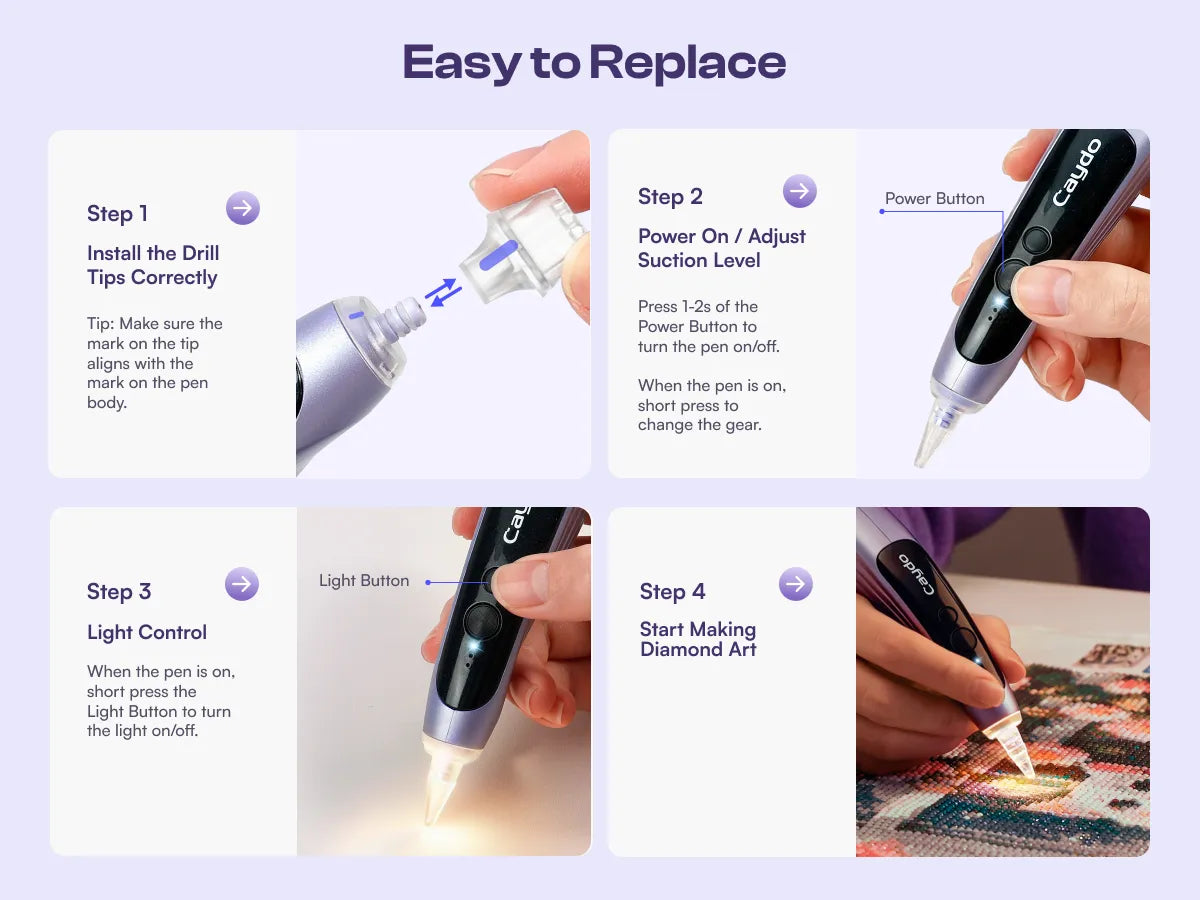 Easy to Replace

Step 1

Install the Drill Tips Correctly

Tip: Make sure the mark on the tip aligns with the mark on the pen body.

Step 2

Power On / Adjust Suction Level

Press 1-2s of the Power Button to turn the pen on/off.

When the pen is on, short press to change the gear.

Power Button

Caydo

Step 3

Light Control

When the pen is on, short press the Light Button to turn the light on/off.

Light Button

Caydo

Step 4

Start Making Diamond Art

Caydo