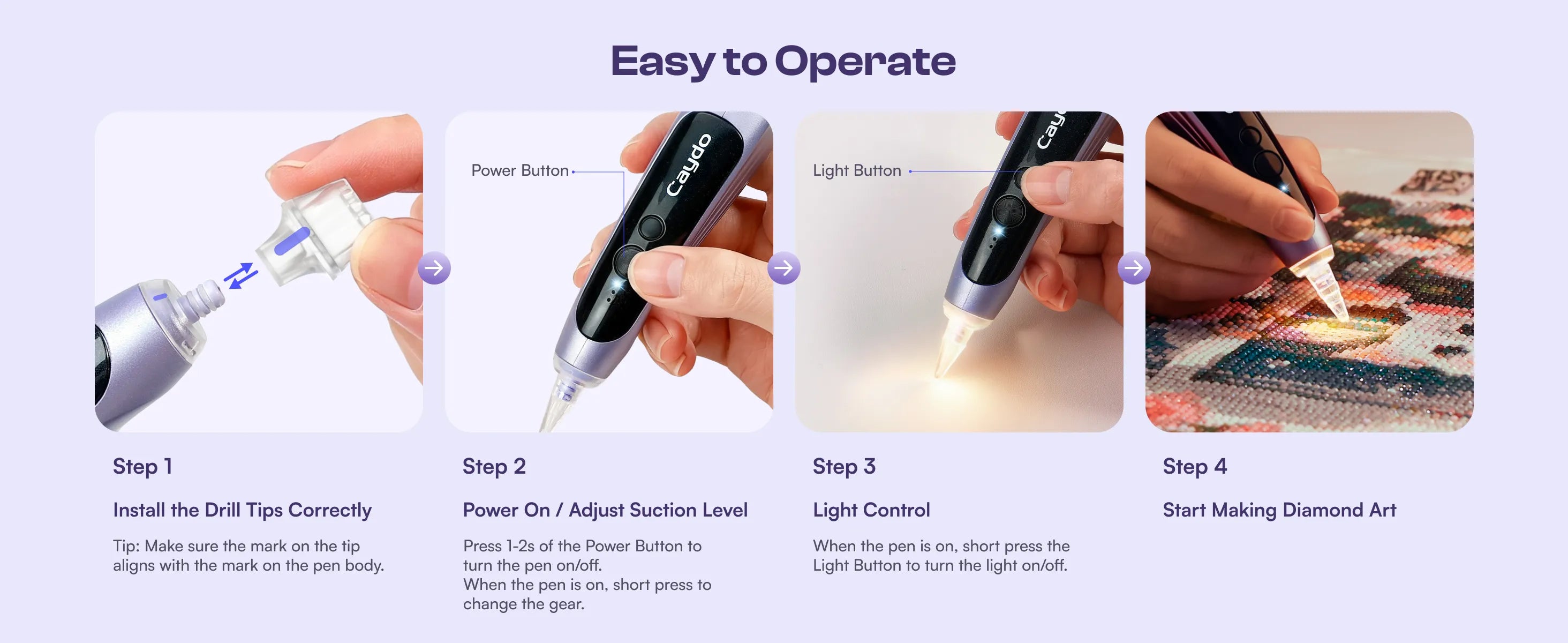 Easy to Operate

Power Button

Caydo

Light Button

Cay

Step 1

Install the Drill Tips Correctly

Tip: Make sure the mark on the tip aligns with the mark on the pen body.

Step 2

Power On / Adjust Suction Level

Press 1-2s of the Power Button to turn the pen on/off.
When the pen is on, short press to change the gear.

Step 3

Light Control

When the pen is on, short press the Light Button to turn the light on/off.

Step 4

Start Making Diamond Art