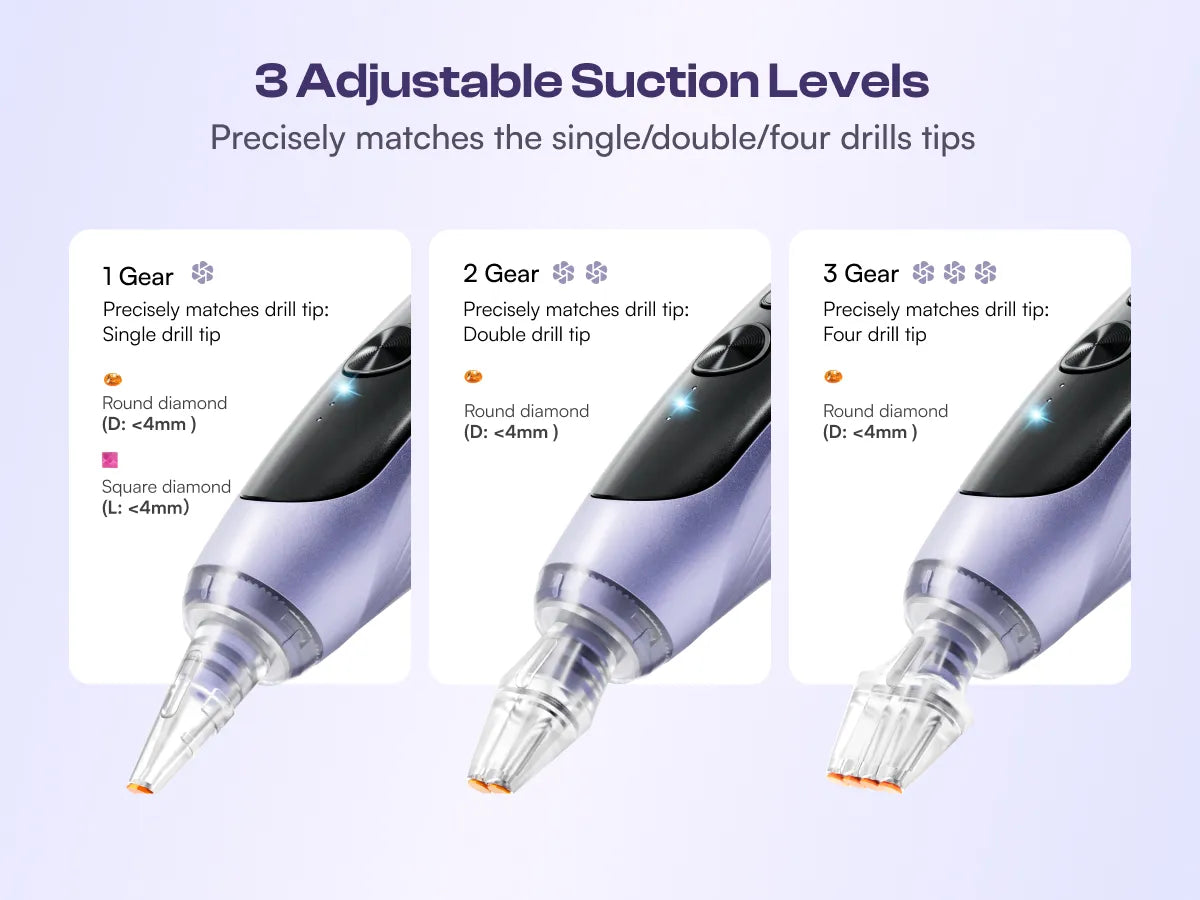 3 Adjustable Suction Levels
Precisely matches the single/double/four drills tips

1 Gear
Precisely matches drill tip:
Single drill tip

Round diamond
(D: <4mm )

Square diamond
(L: <4mm)

2 Gear
Precisely matches drill tip:
Double drill tip

Round diamond
(D: <4mm )

3 Gear
Precisely matches drill tip:
Four drill tip

Round diamond
(D: <4mm )