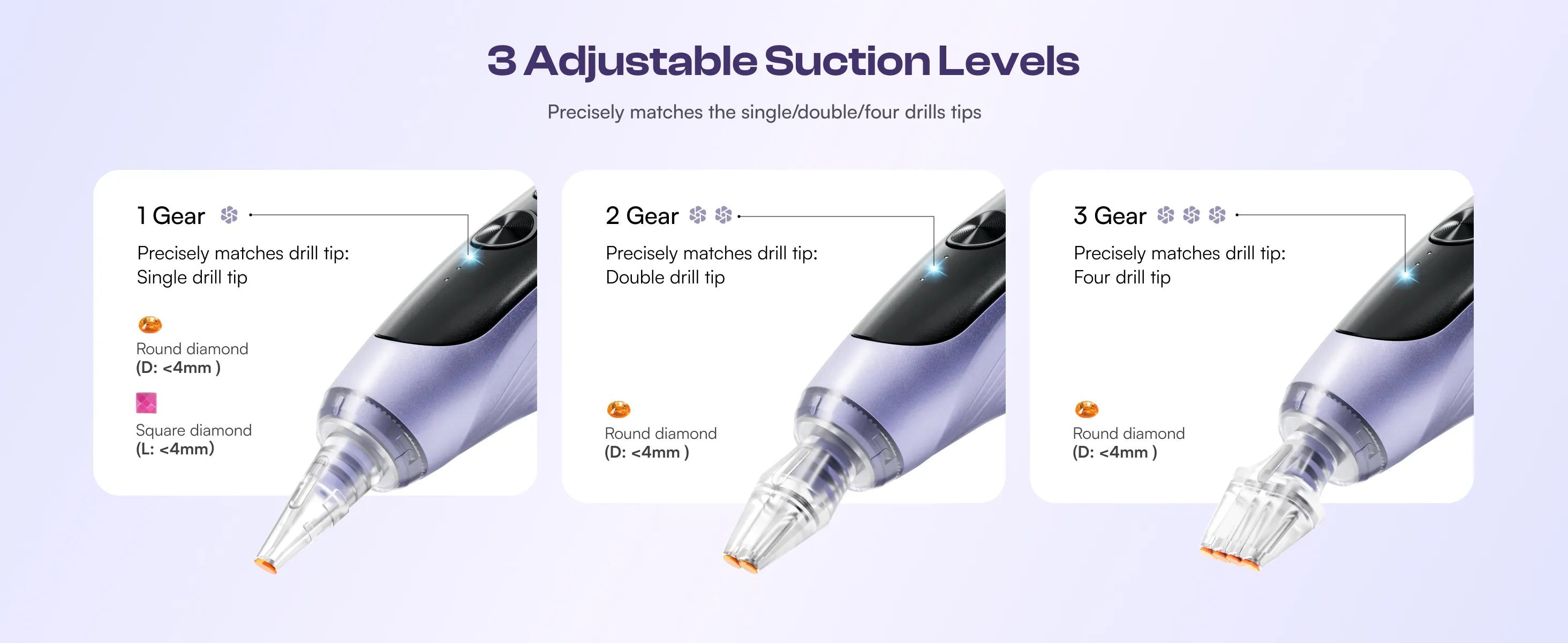 3 Adjustable Suction Levels

Precisely matches the single/double/four drills tips

1 Gear

Precisely matches drill tip:
Single drill tip

Round diamond
(D: <4mm )

Square diamond
(L: <4mm)

2 Gear

Precisely matches drill tip:
Double drill tip

Round diamond
(D: <4mm )

3 Gear

Precisely matches drill tip:
Four drill tip

Round diamond
(D: <4mm )