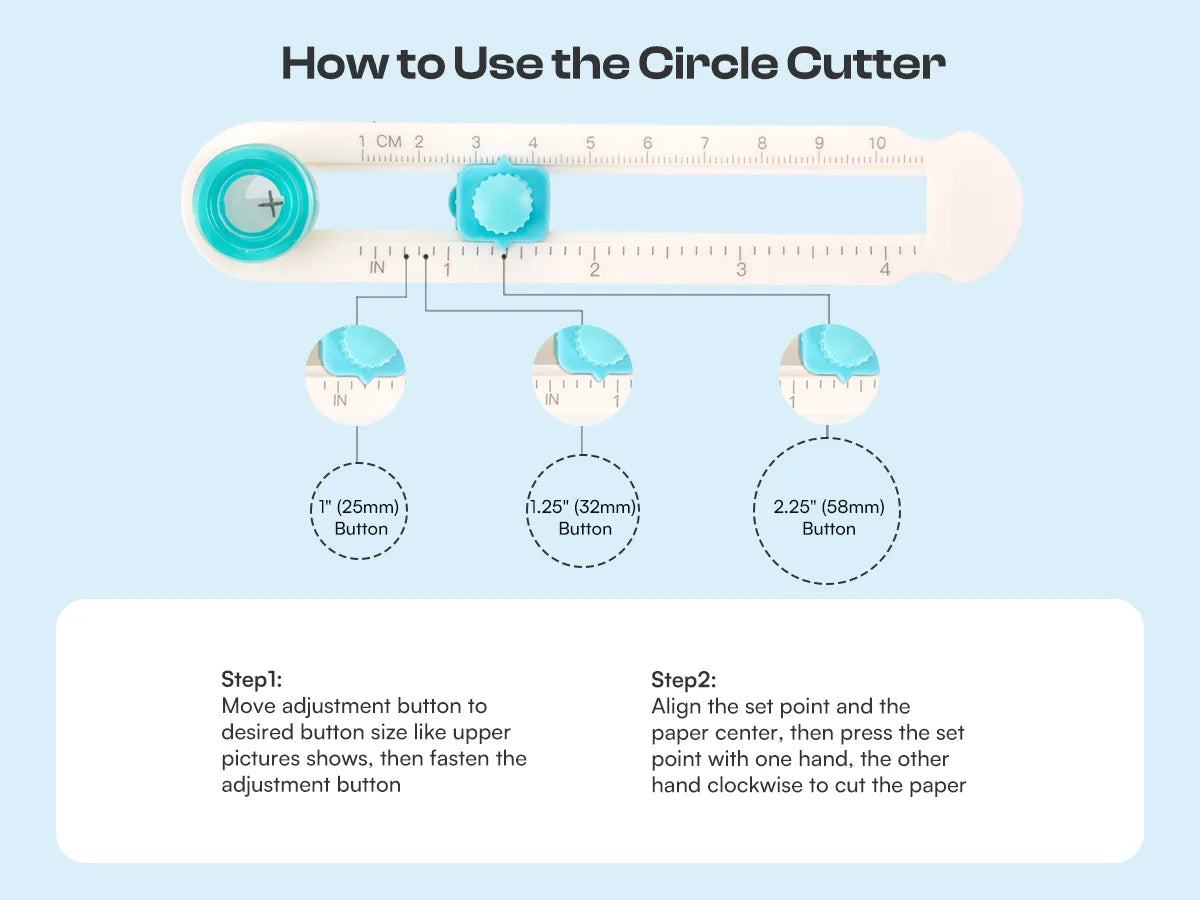 How to Use the Circle Cutter

1 CM 2 3 4 5 6 7 8 9 10

IN 1 2 3 4

IN

IN 1

1

1" (25mm) Button

1.25" (32mm) Button

2.25" (58mm) Button

Step1:
Move adjustment button to desired button size like upper pictures shows, then fasten the adjustment button

Step2:
Align the set point and the paper center, then press the set point with one hand, the other hand clockwise to cut the paper