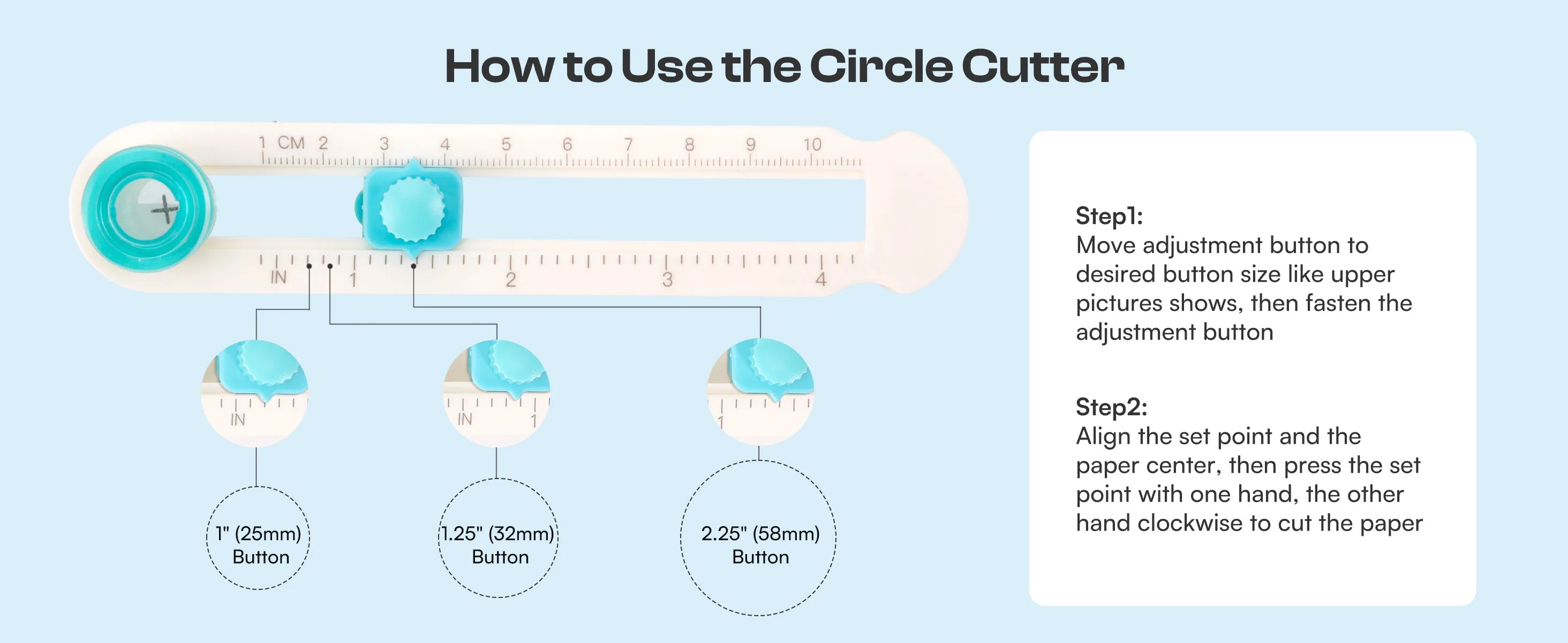 How to Use the Circle Cutter

1 CM 2 3 4 5 6 7 8 9 10

IN 1 2 3 4

IN

IN 1

1

1" (25mm) Button

1.25" (32mm) Button

2.25" (58mm) Button

Step1:
Move adjustment button to desired button size like upper pictures shows, then fasten the adjustment button

Step2:
Align the set point and the paper center, then press the set point with one hand, the other hand clockwise to cut the paper