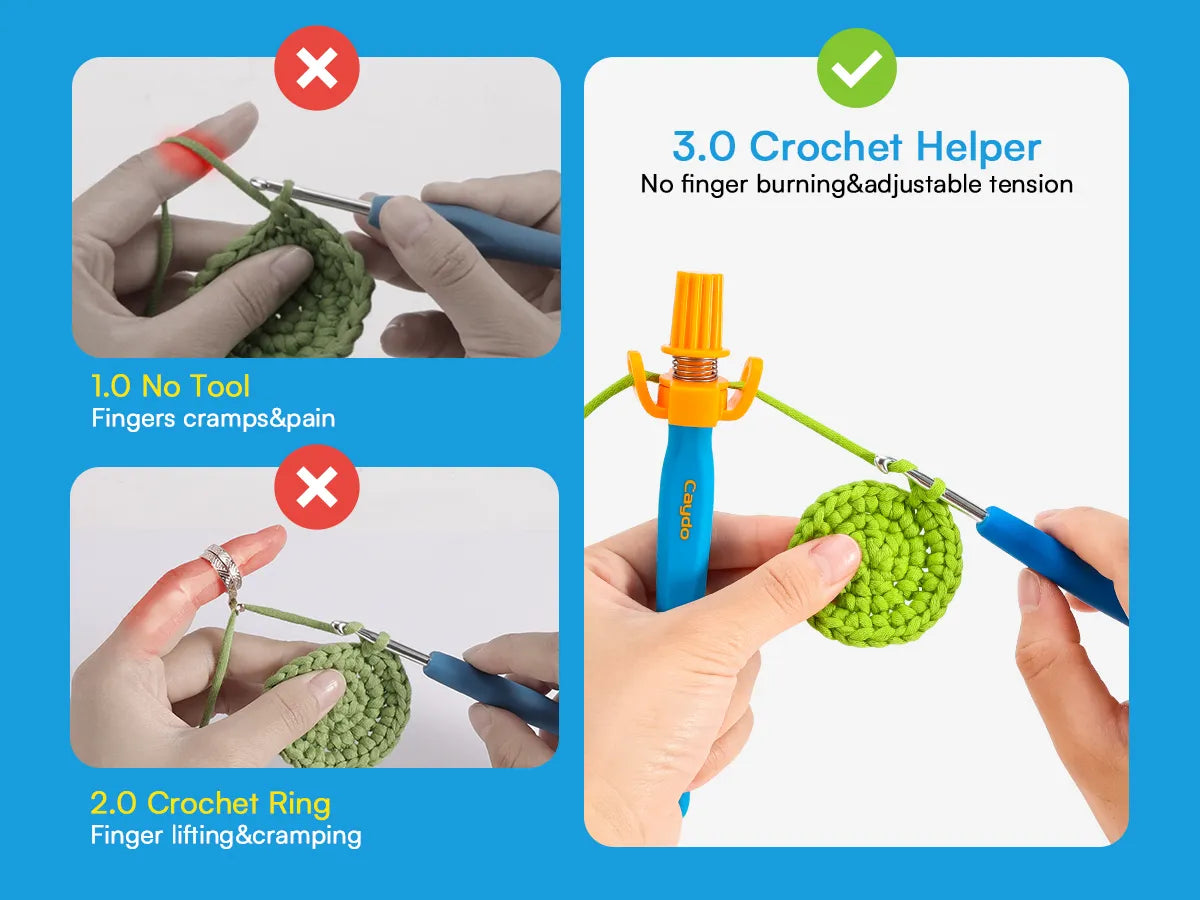 1.0 No Tool
Fingers cramps&pain

2.0 Crochet Ring
Finger lifting&cramping

3.0 Crochet Helper
No finger burning&adjustable tension

Caydo