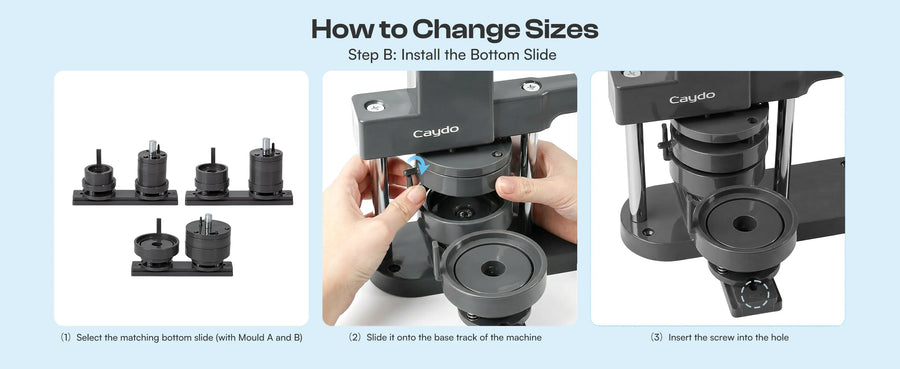 How to Change Sizes

Step B: Install the Bottom Slide

Caydo

Caydo

(1) Select the matching bottom slide (with Mould A and B)

(2) Slide it onto the base track of the machine

(3) Insert the screw into the hole