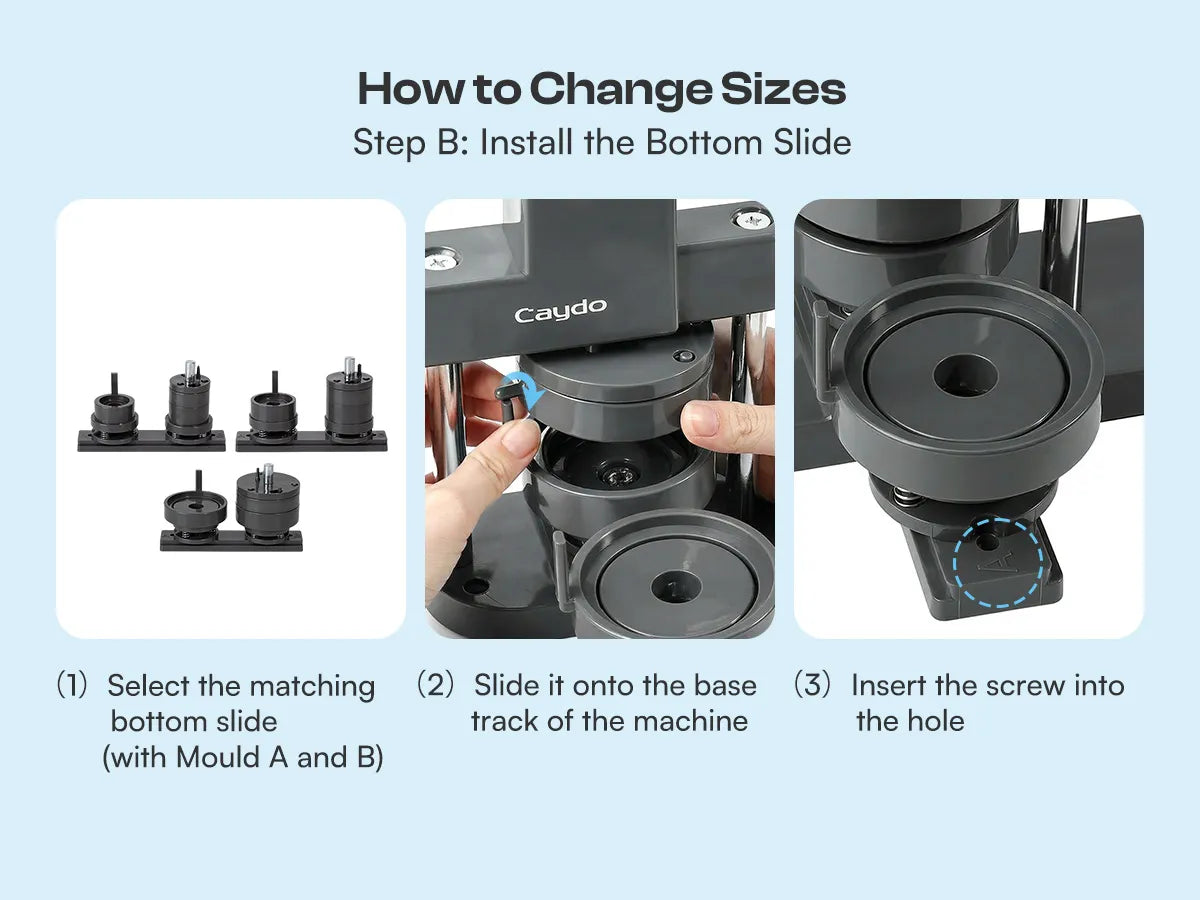 How to Change Sizes
Step B: Install the Bottom Slide

Caydo

A

(1) Select the matching bottom slide (with Mould A and B)

(2) Slide it onto the base track of the machine

(3) Insert the screw into the hole