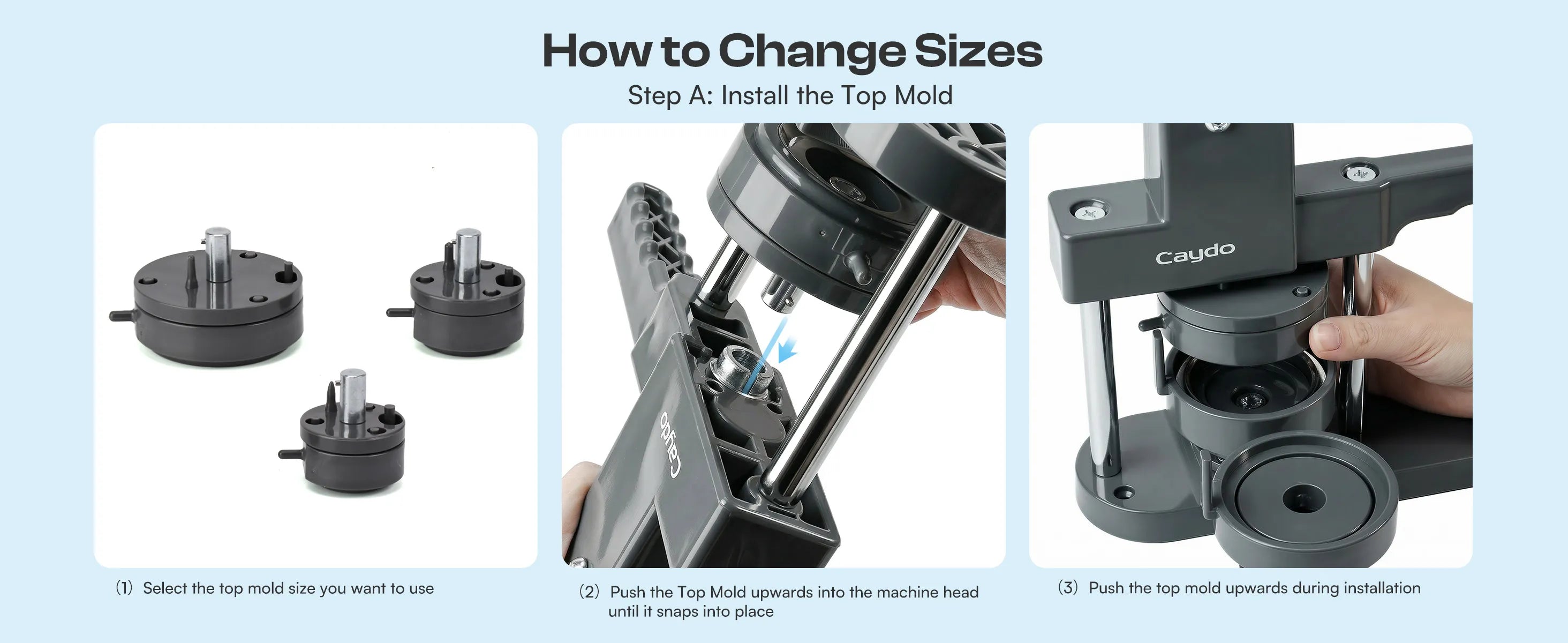 How to Change Sizes
Step A: Install the Top Mold

Caydo

Caydo

(1) Select the top mold size you want to use

(2) Push the Top Mold upwards into the machine head until it snaps into place

(3) Push the top mold upwards during installation