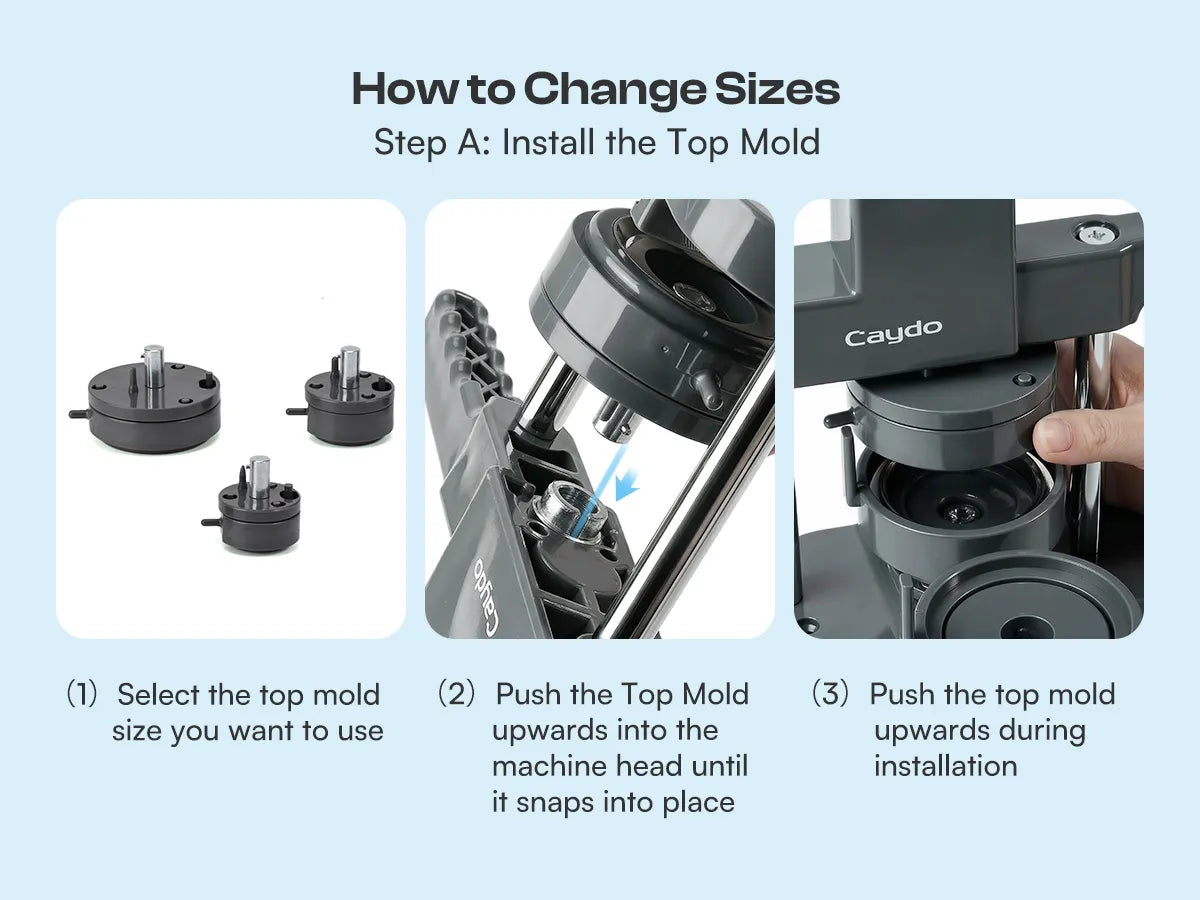 How to Change Sizes
Step A: Install the Top Mold

Caydo

Caydo

(1) Select the top mold size you want to use

(2) Push the Top Mold upwards into the machine head until it snaps into place

(3) Push the top mold upwards during installation