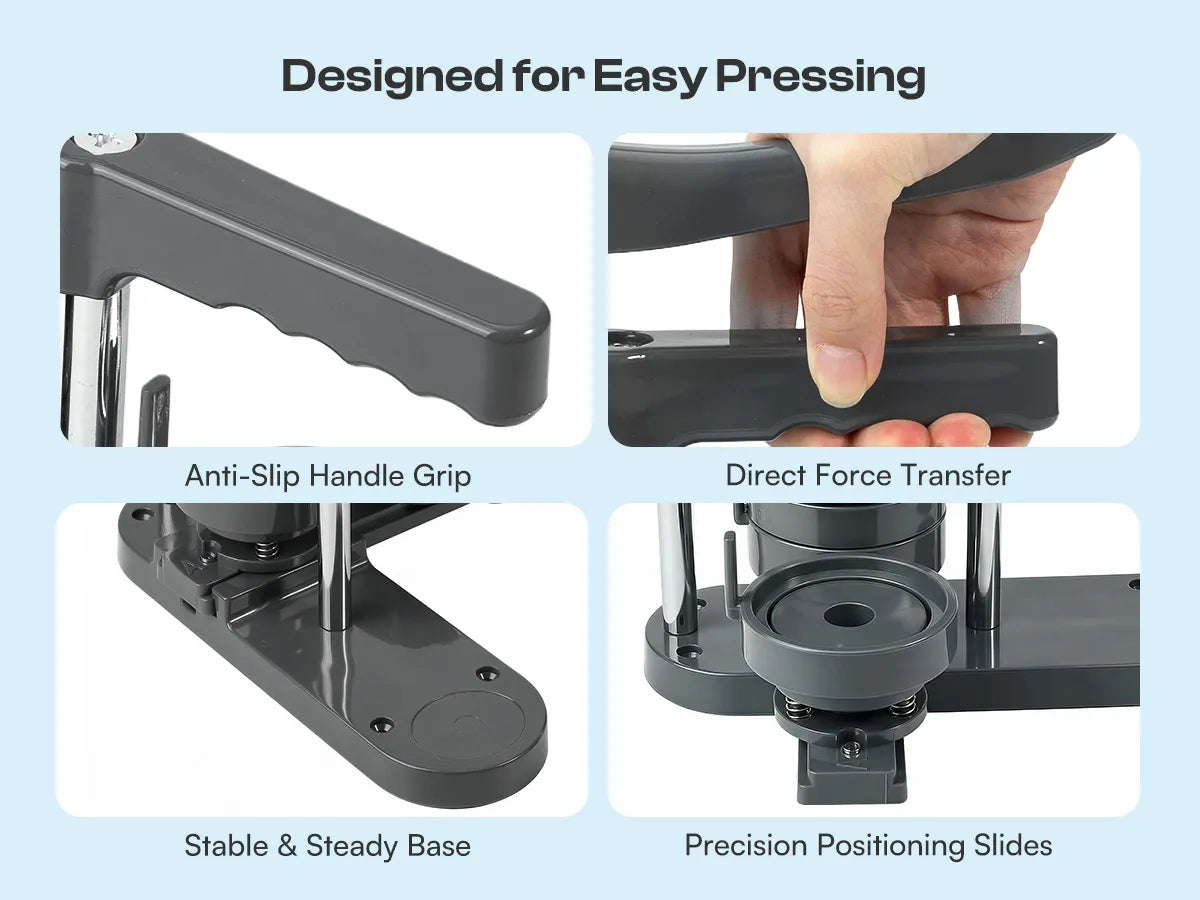 Designed for Easy Pressing

Anti-Slip Handle Grip

Direct Force Transfer

Stable & Steady Base

Precision Positioning Slides