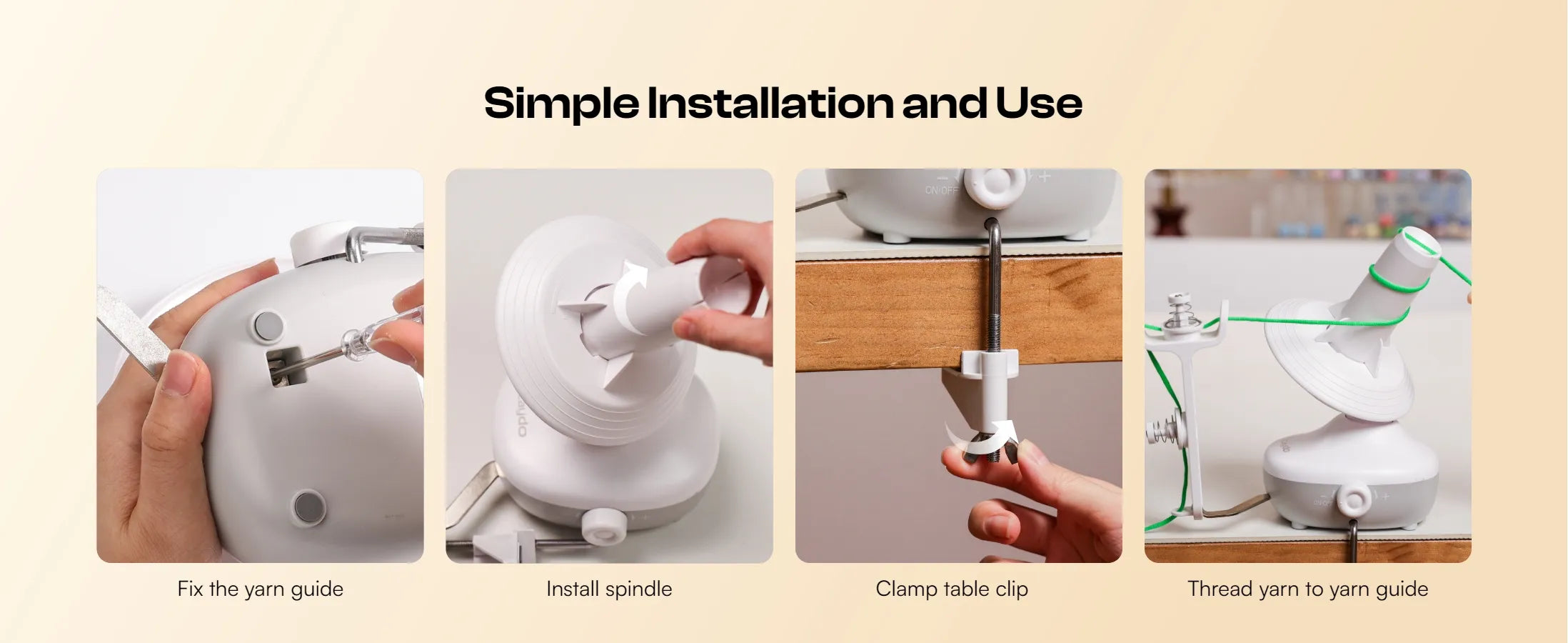 Simple Installation and Use

ON/OFF

Fix the yarn guide

Install spindle

Clamp table clip

Thread yarn to yarn guide